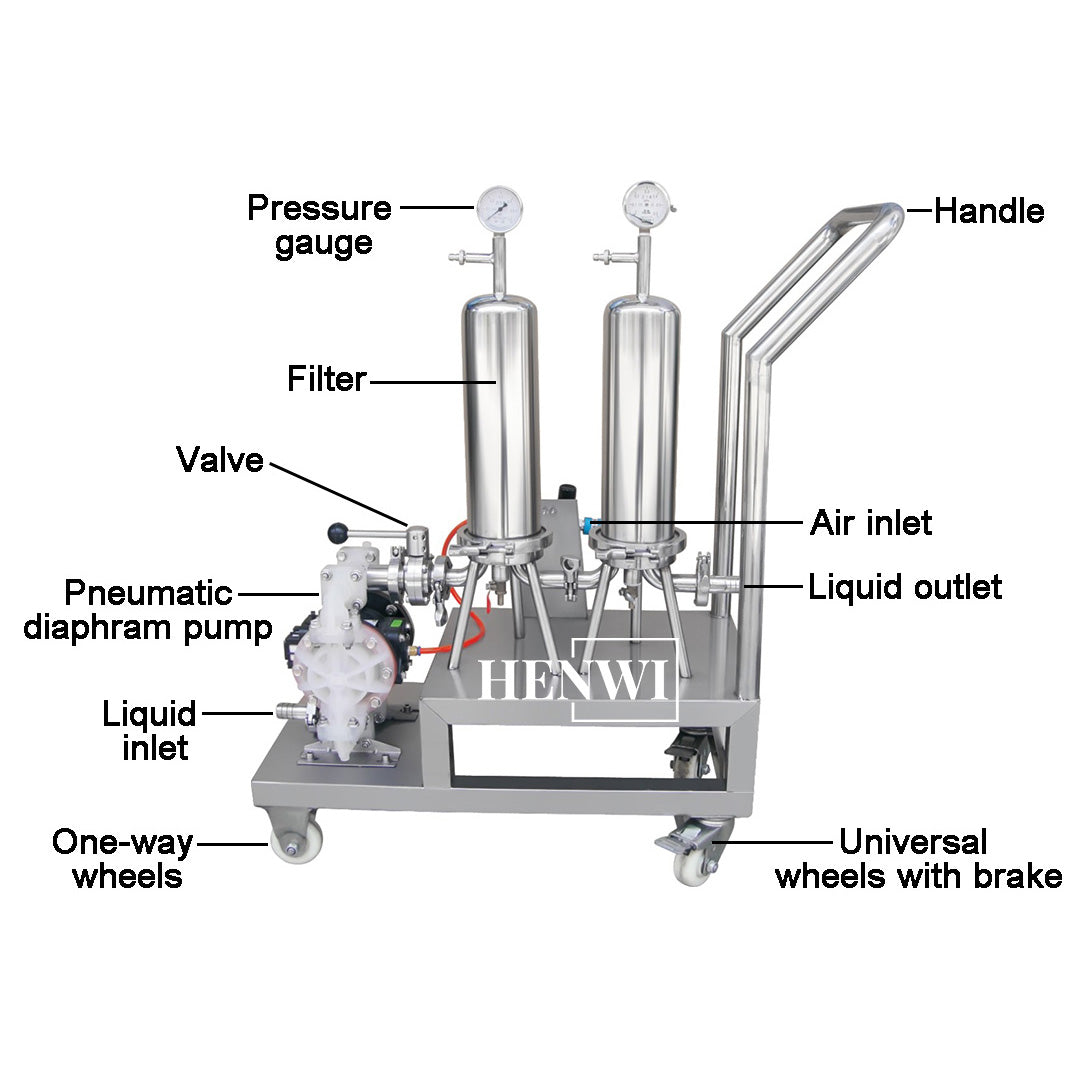 Pressure gauge

Handle

Filter

Valve

Air inlet

Pneumatic diaphram pump

Liquid outlet

HENWI

Liquid inlet

One-way wheels

Universal wheels with brake