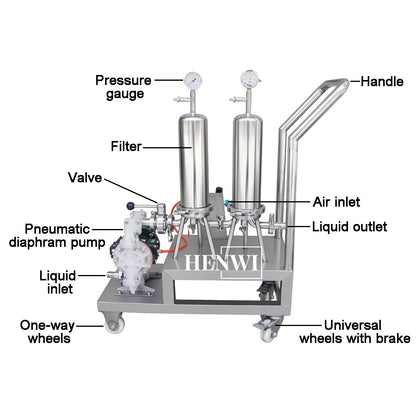 Pressure gauge

Handle

Filter

Valve

Air inlet

Pneumatic diaphram pump

Liquid outlet

HENWI

Liquid inlet

One-way wheels

Universal wheels with brake