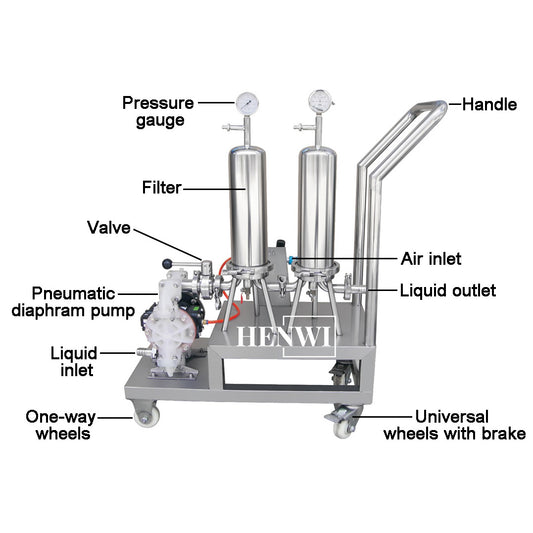 Pressure gauge

Handle

Filter

Valve

Air inlet

Pneumatic diaphram pump

Liquid outlet

HENWI

Liquid inlet

One-way wheels

Universal wheels with brake